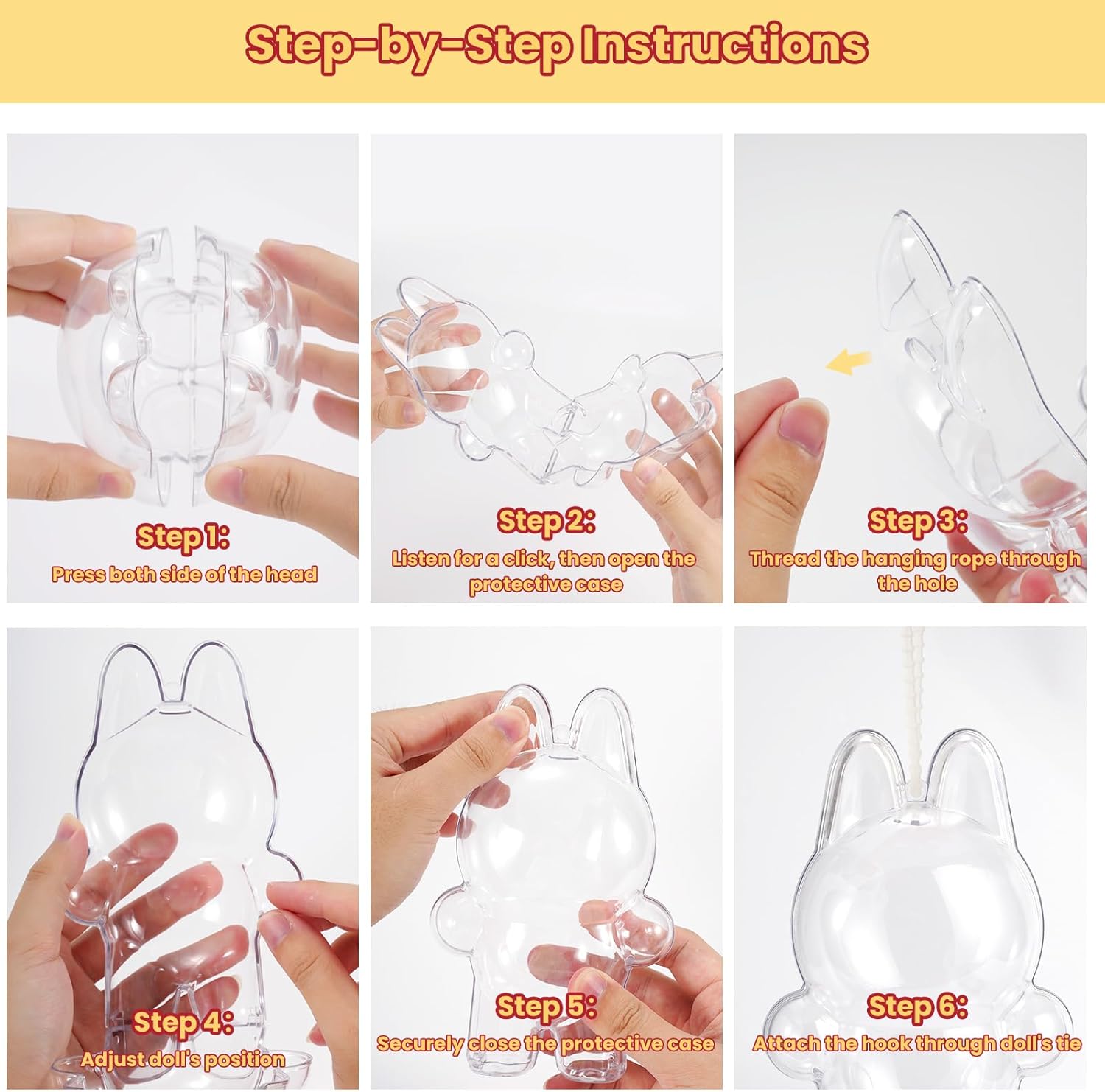 Step-by-Step Instructions

Step 1:
Press both side of the head

Step 2:
Listen for a click, then open the protective case

Step 3:
Thread the hanging rope through the hole

Step 4:
Adjust doll's position

Step 5:
Securely close the protective case

Step 6:
Attach the hook through doll's tie