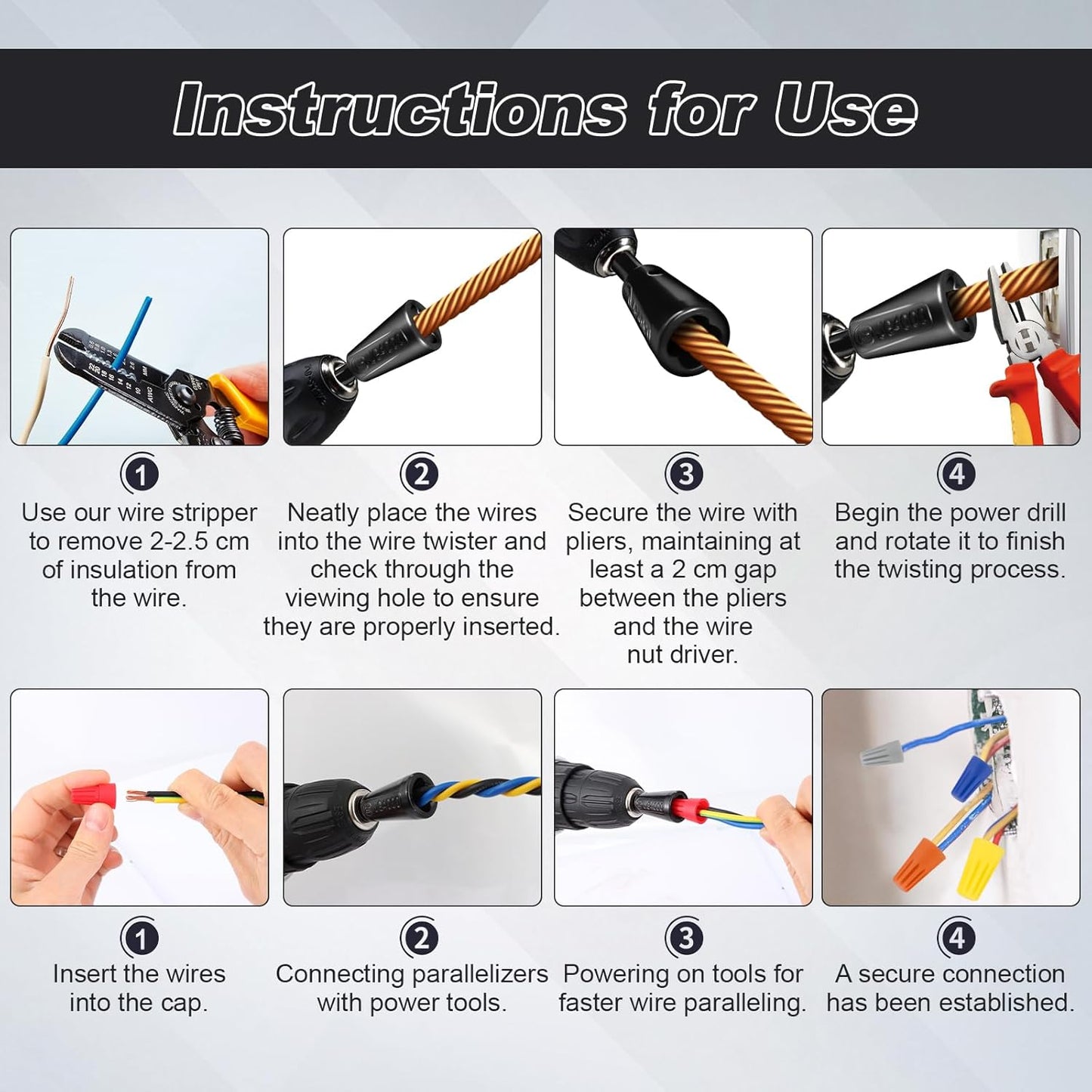 Instructions for Use

1
Use our wire stripper to remove 2-2.5 cm of insulation from the wire.

2
Neatly place the wires into the wire twister and check through the viewing hole to ensure they are properly inserted.

3
Secure the wire with pliers, maintaining at least a 2 cm gap between the pliers and the wire nut driver.

4
Begin the power drill and rotate it to finish the twisting process.

1
Insert the wires into the cap.

2
Connecting parallelizers with power tools.

3
Powering on tools for faster wire paralleling.

4
A secure connection has been established.