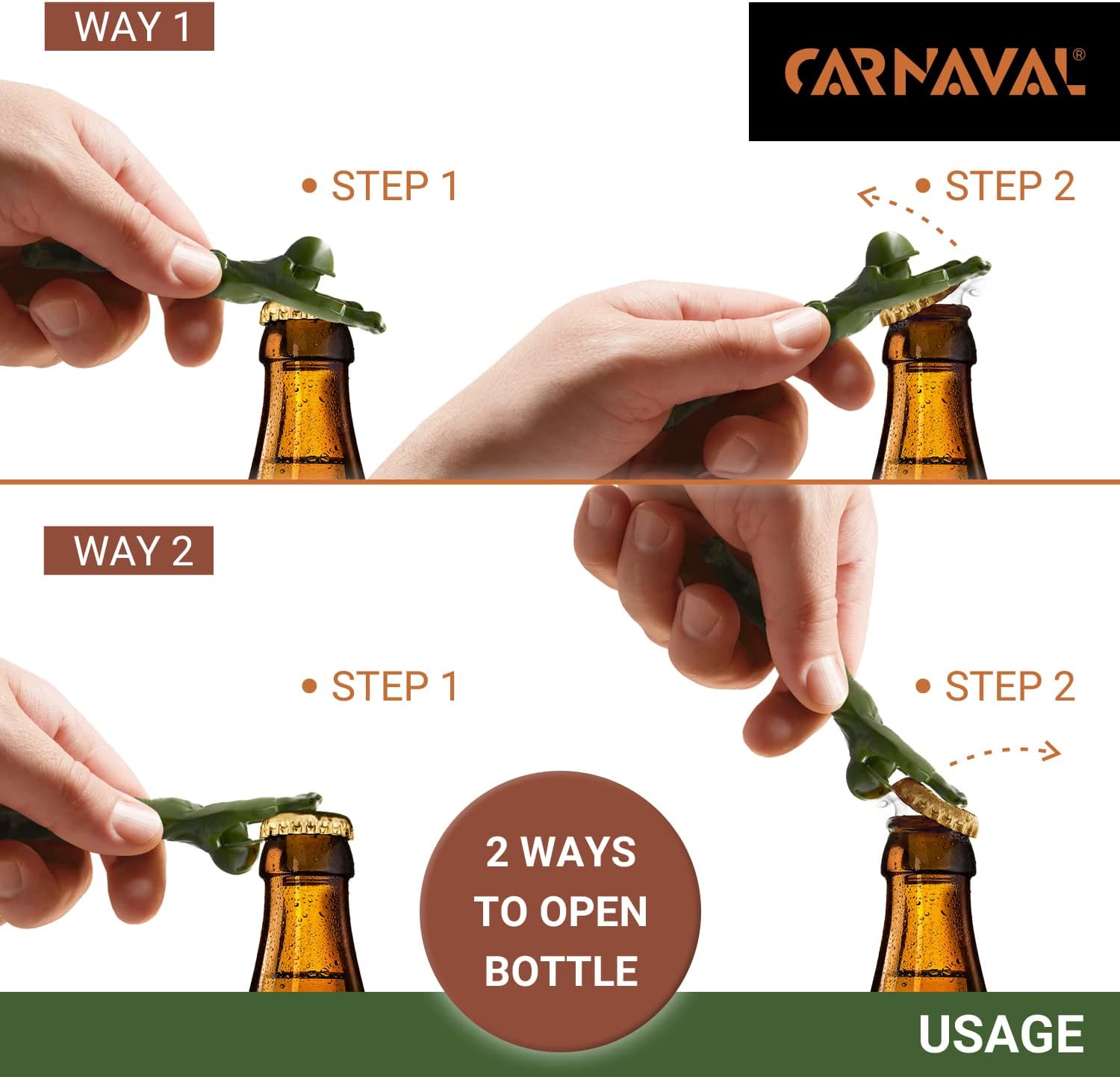 WAY 1

CARNAVAL®

• STEP 1

• STEP 2

WAY 2

• STEP 1

• STEP 2

2 WAYS TO OPEN BOTTLE

USAGE