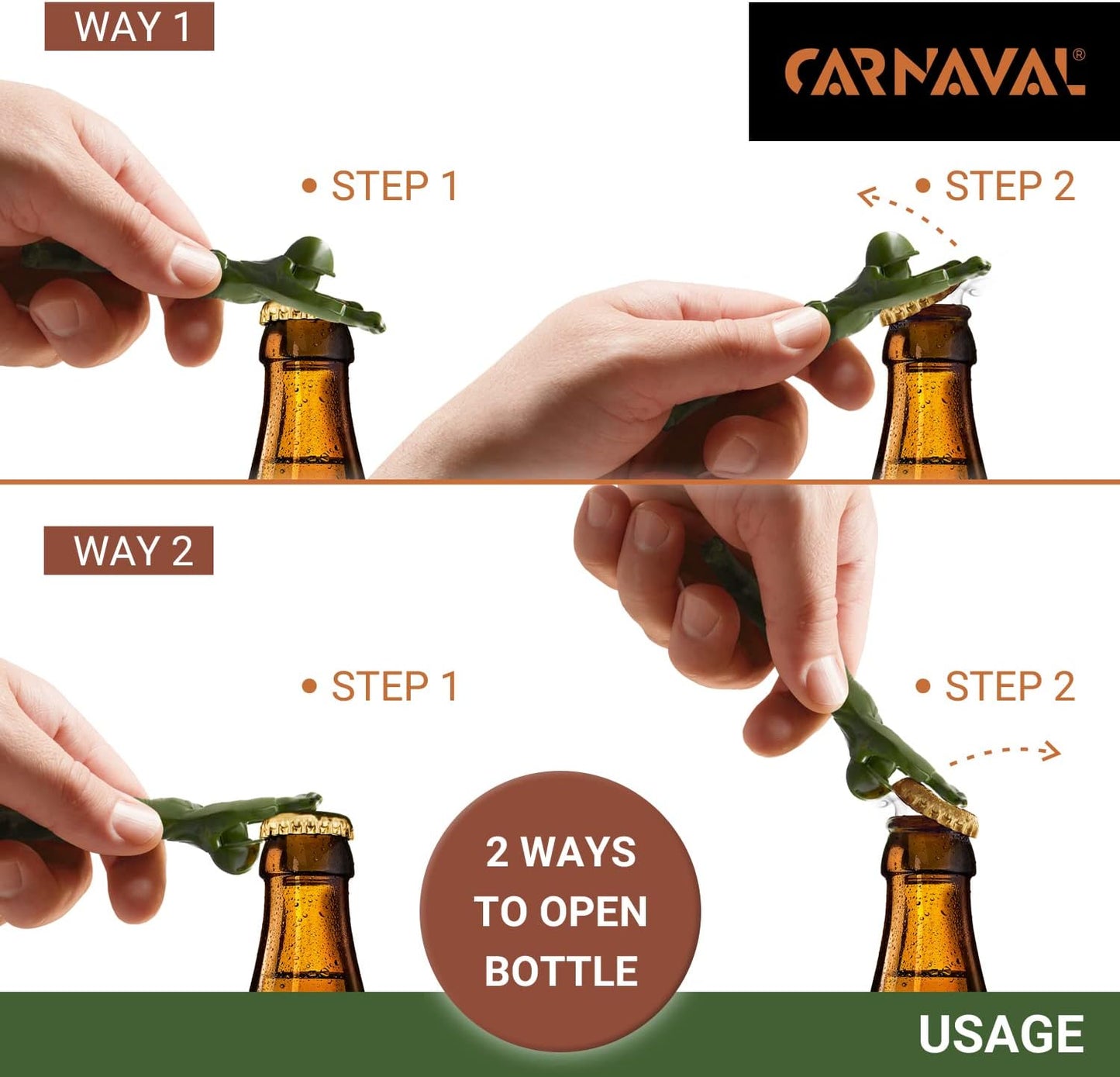 WAY 1

CARNAVAL®

• STEP 1

• STEP 2

WAY 2

• STEP 1

• STEP 2

2 WAYS TO OPEN BOTTLE

USAGE