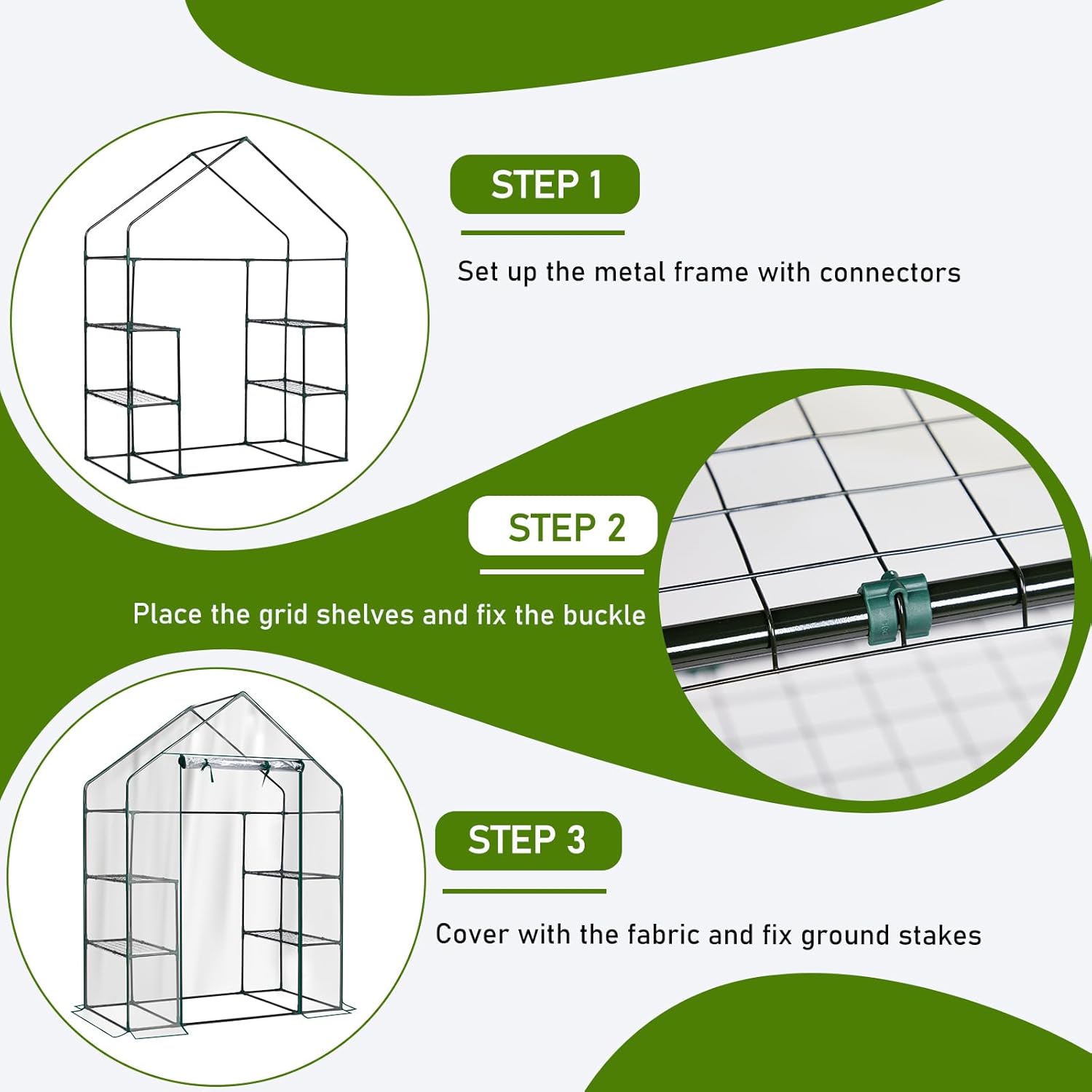 STEP 1

Set up the metal frame with connectors

STEP 2

Place the grid shelves and fix the buckle

STEP 3

Cover with the fabric and fix ground stakes