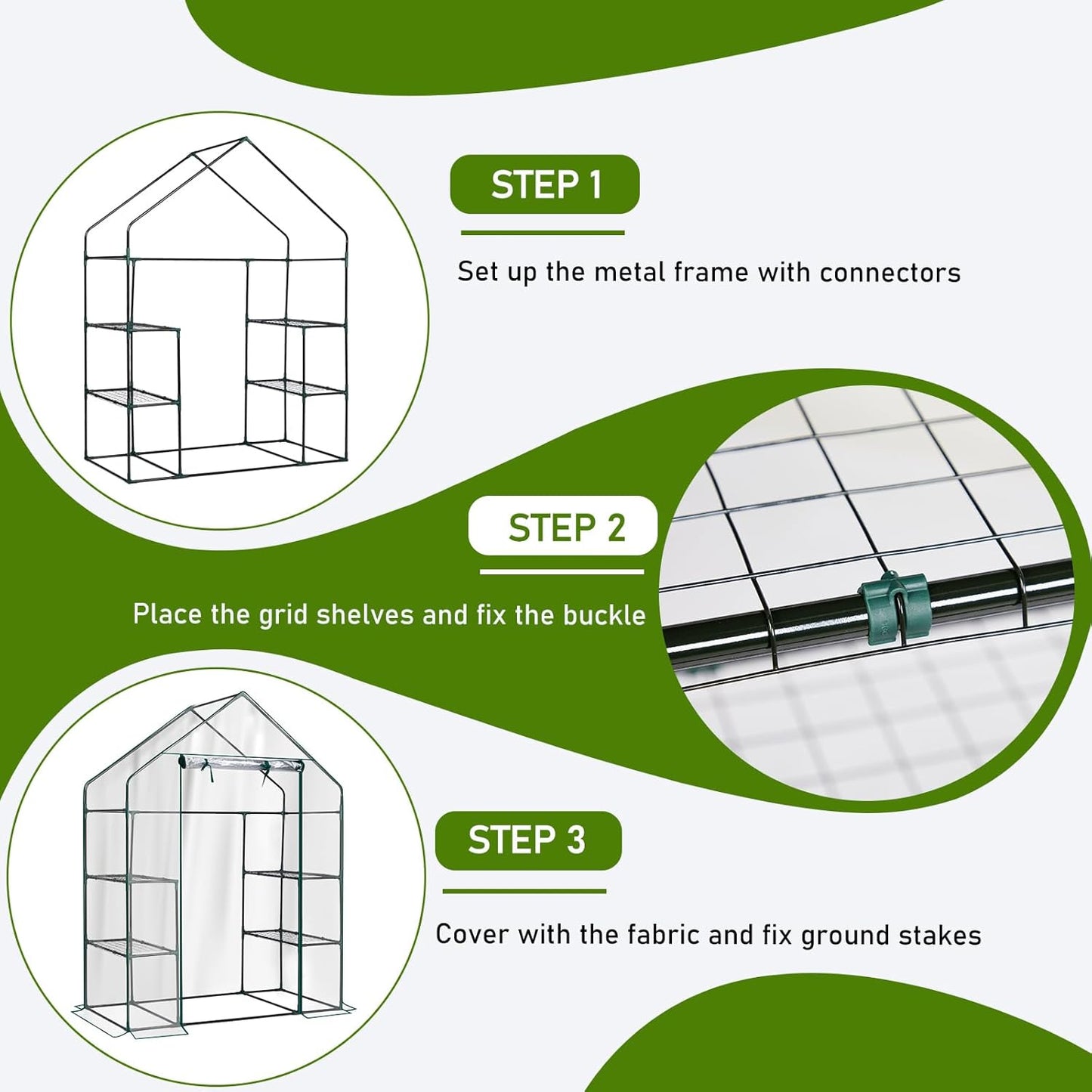 STEP 1

Set up the metal frame with connectors

STEP 2

Place the grid shelves and fix the buckle

STEP 3

Cover with the fabric and fix ground stakes