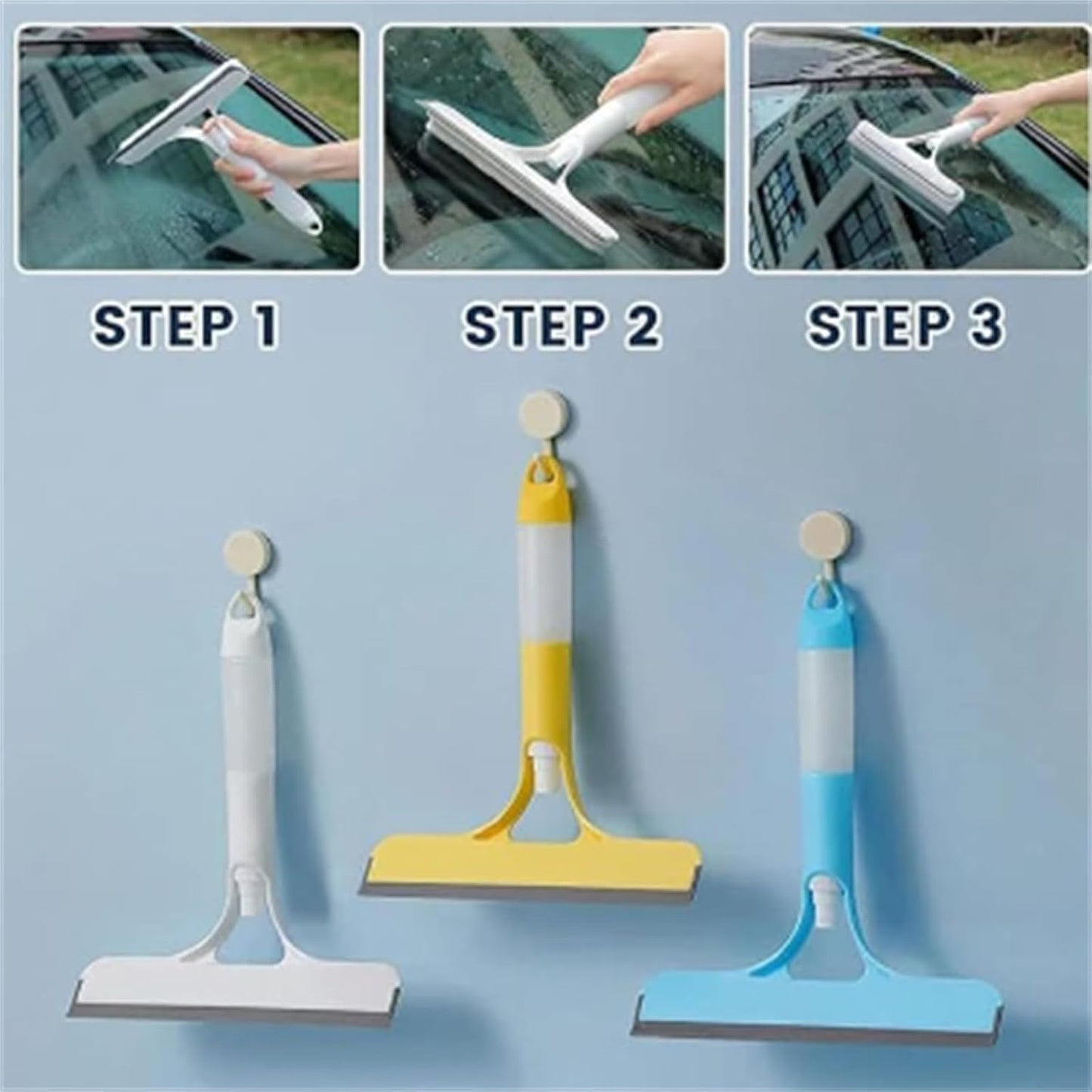 STEP 1

STEP 2

STEP 3