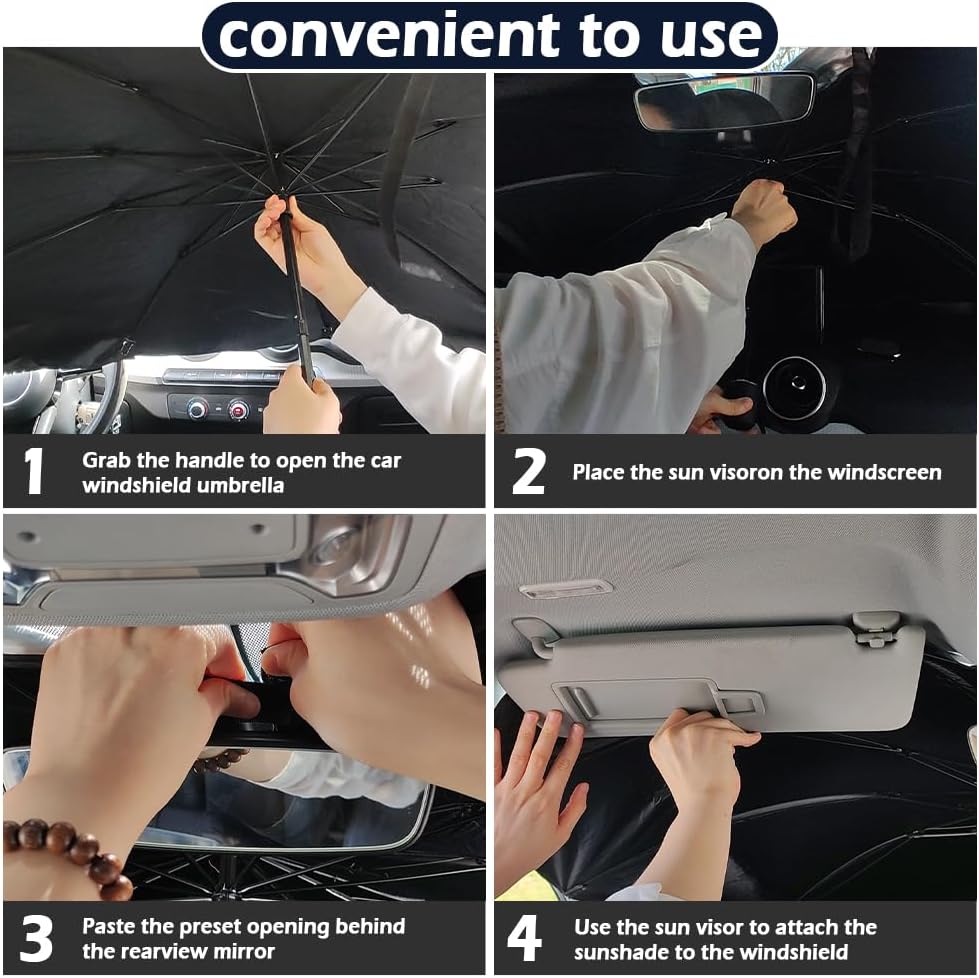 convenient to use

1 Grab the handle to open the car windshield umbrella

2 Place the sun visoron the windscreen

3 Paste the preset opening behind the rearview mirror

4 Use the sun visor to attach the sunshade to the windshield