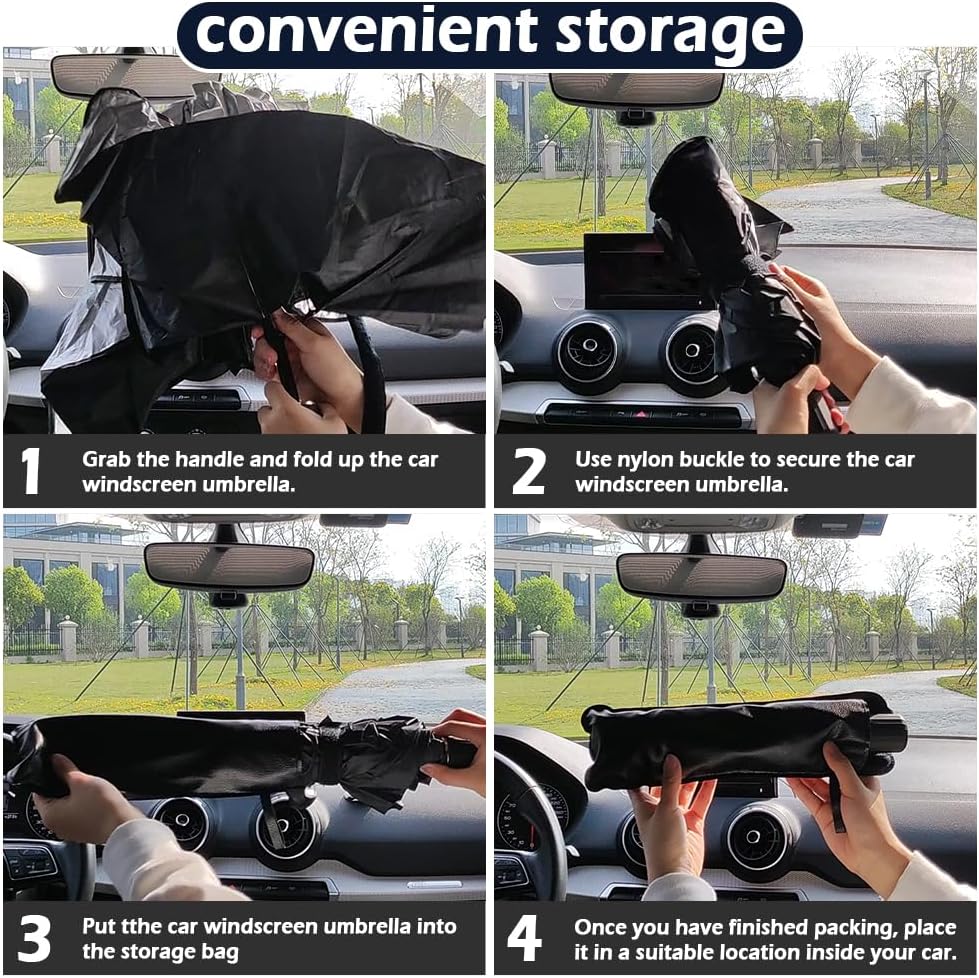 convenient storage

1 Grab the handle and fold up the car windscreen umbrella.

2 Use nylon buckle to secure the car windscreen umbrella.

3 Put tthe car windscreen umbrella into the storage bag

4 Once you have finished packing, place it in a suitable location inside your car.